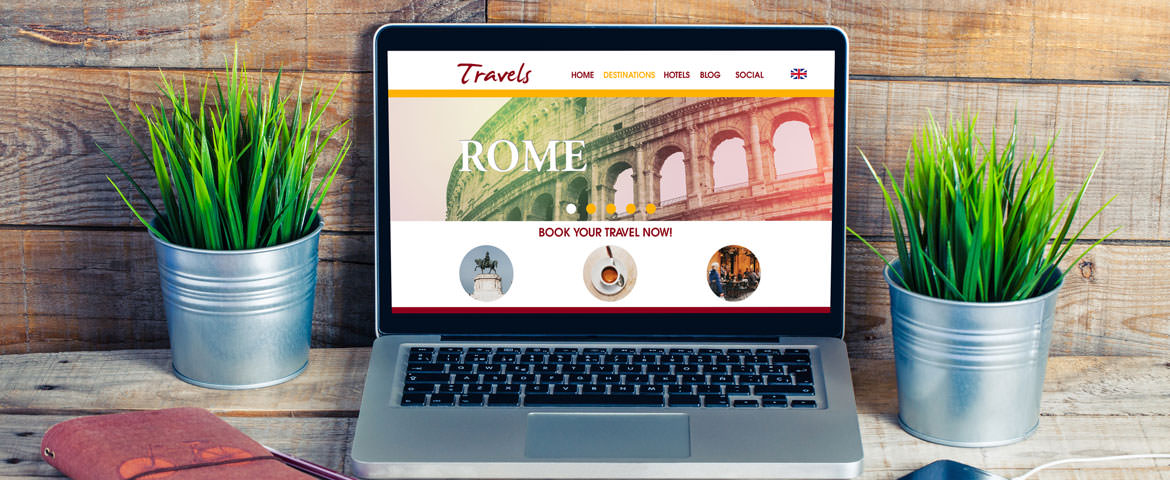 Travels
HOME DESTINATIONS HOTELS BLOG SOCIAL

ROME

BOOK YOUR TRAVEL NOW!